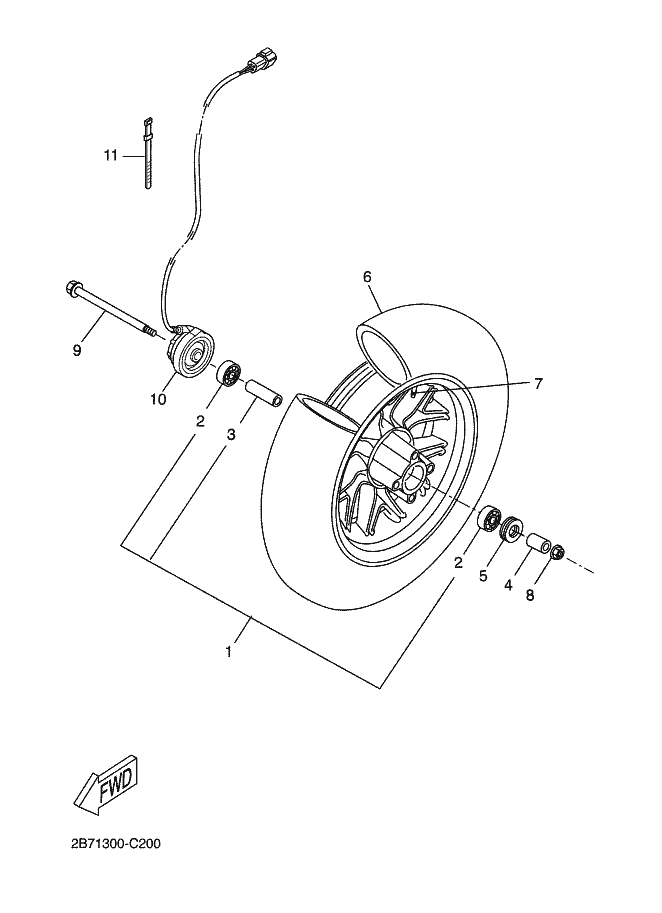 11

6

9

10

7

2

3

2

5

4

8

1

FWD

2B71300-C200