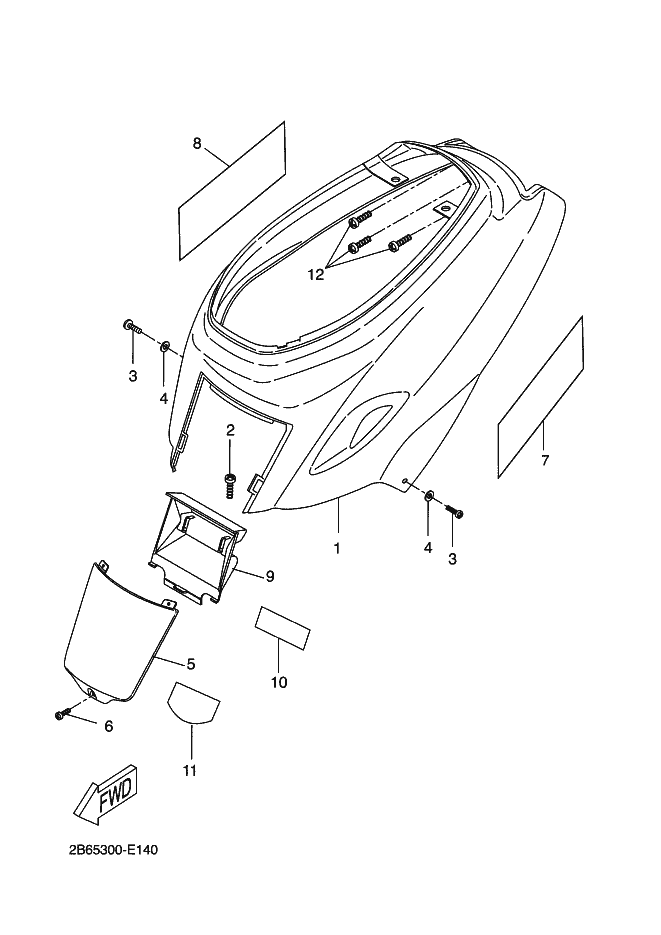 8

12

3

4

2

7

1

4

3

9

5

10

6

11

FWD

2B65300-E140