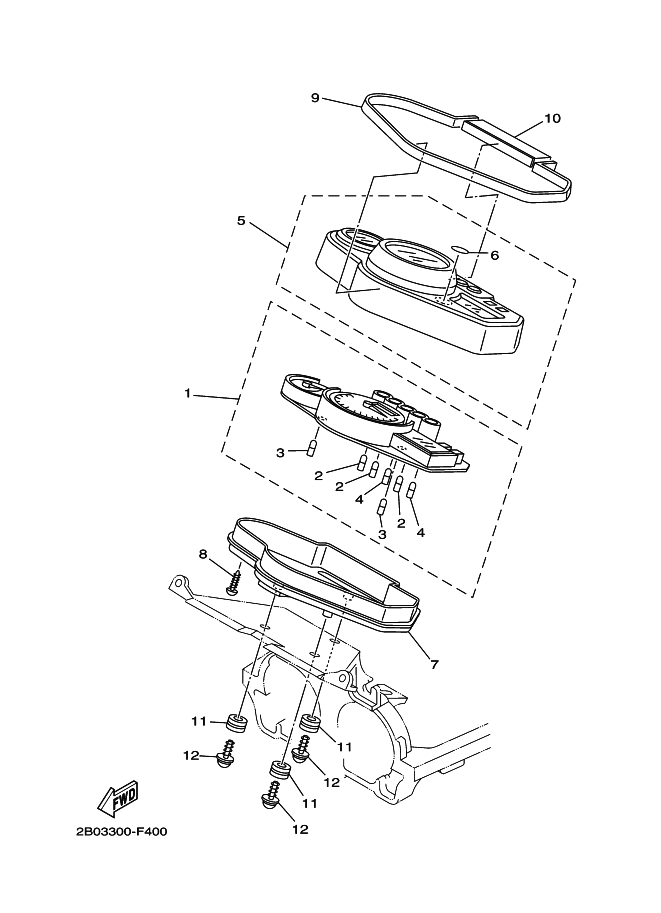 9
10
5
6
1
3
2
2
4
3
2
4
8
7
11
11
12
12
11
12
FWD
2B03300-F400