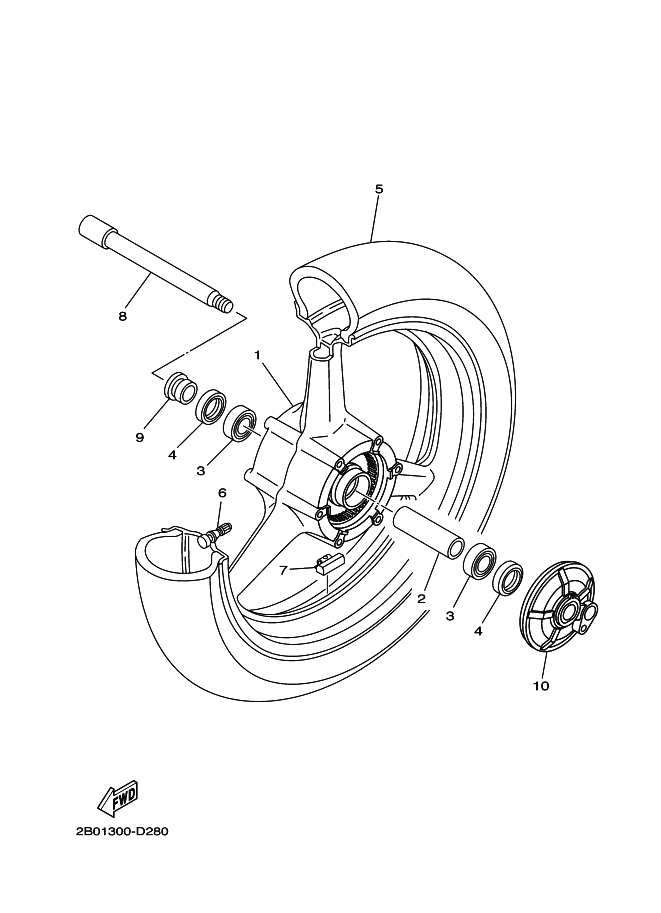 5

8

1

9

4

3

6

7

2

3

4

10

FWD

2B01300-D280