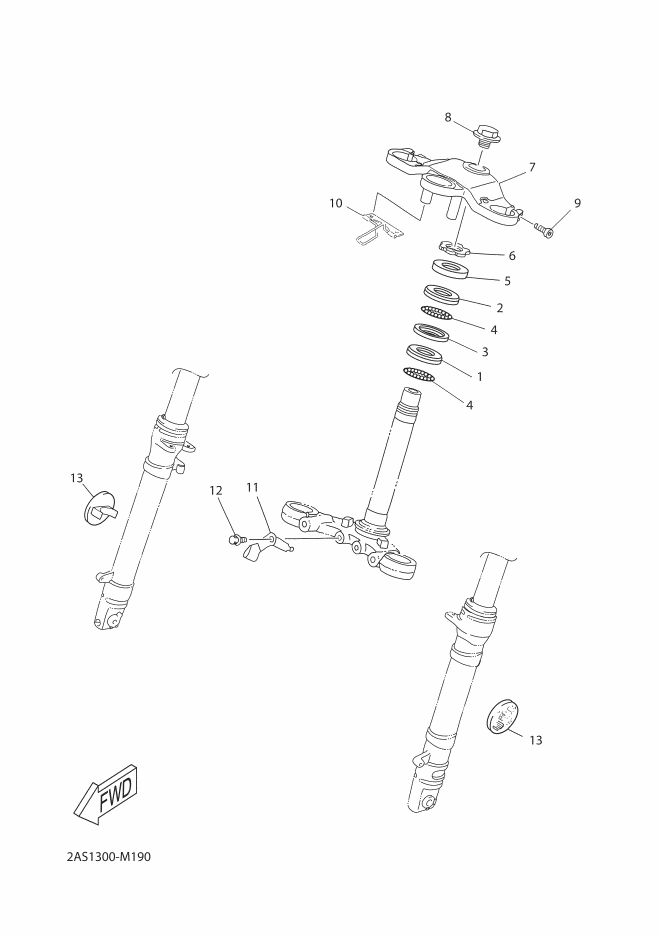 8
7
10
9
6
5
2
4
3
1
4
13
12
11
13
FWD
2AS1300-M190