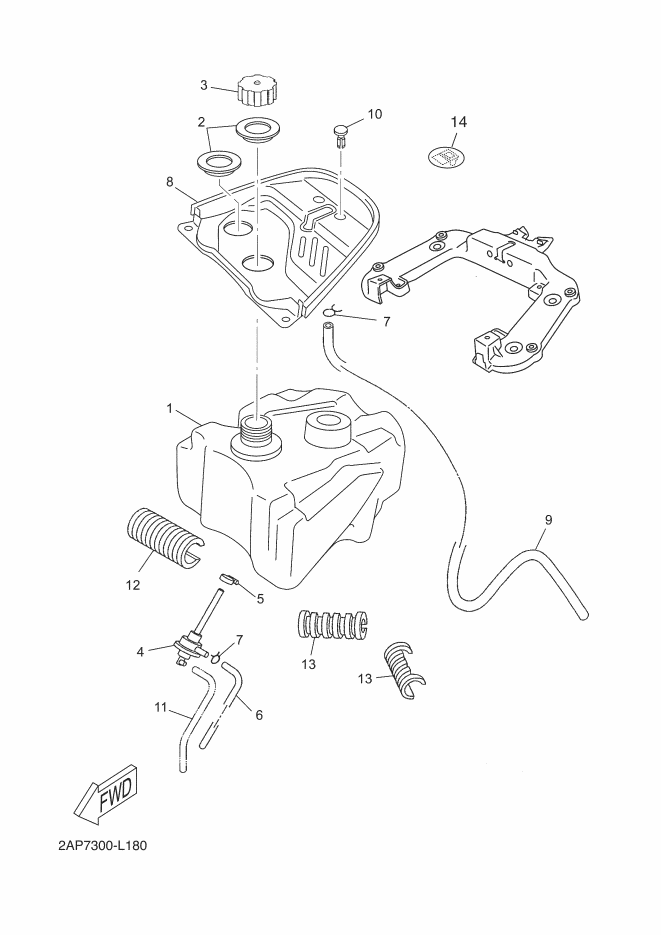 3
2
10
14
8
7
1
9
12
5
4
7
13
13
11
6
FWD
2AP7300-L180