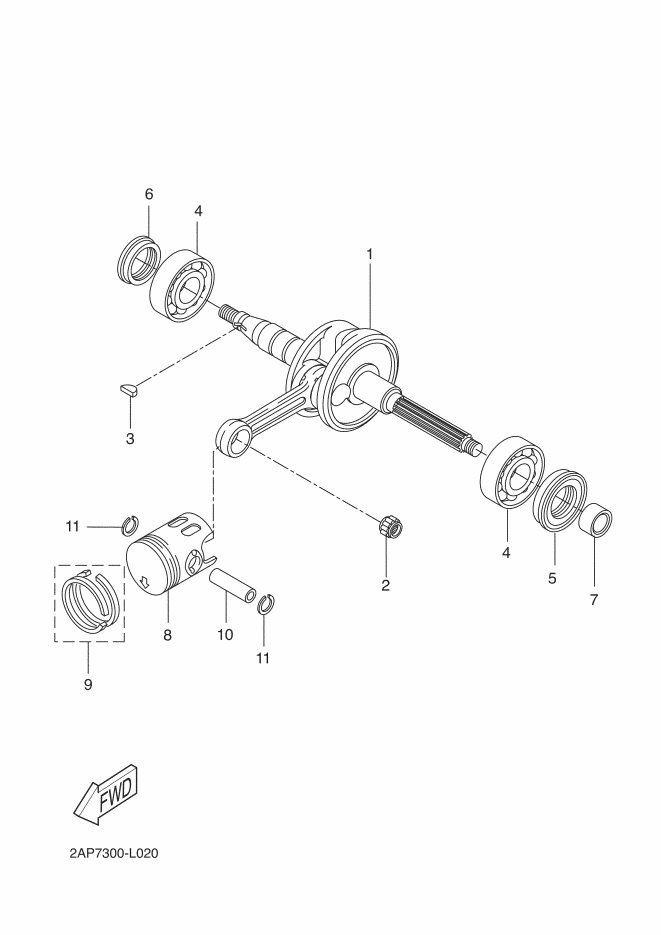 6
4
1
3
11
2
4
5
7
8
10
11
9
FWD
2AP7300-L020