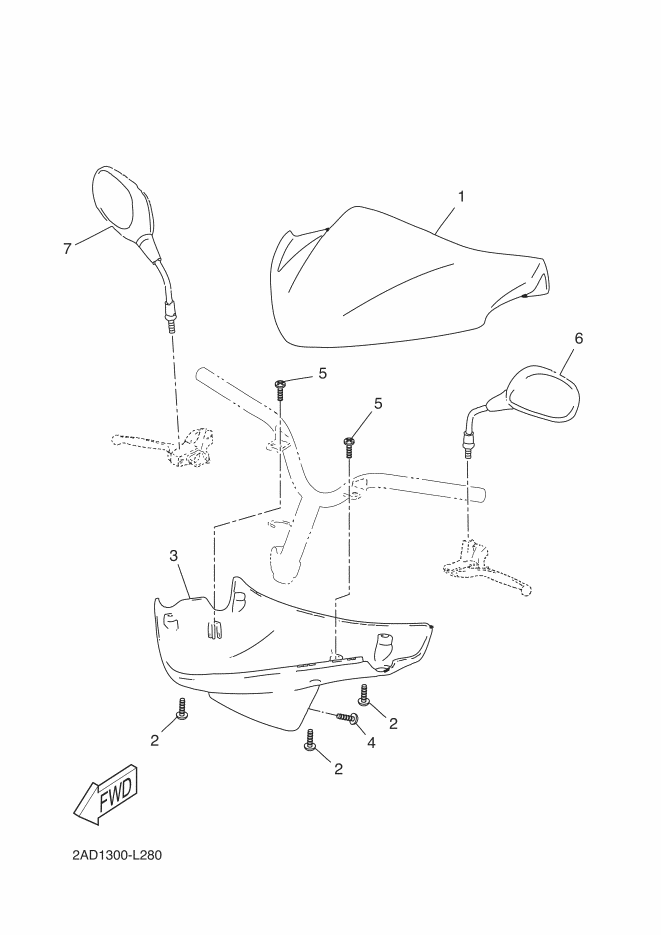 1
7
6
5
5
3
2
2
4
2
FWD
2AD1300-L280