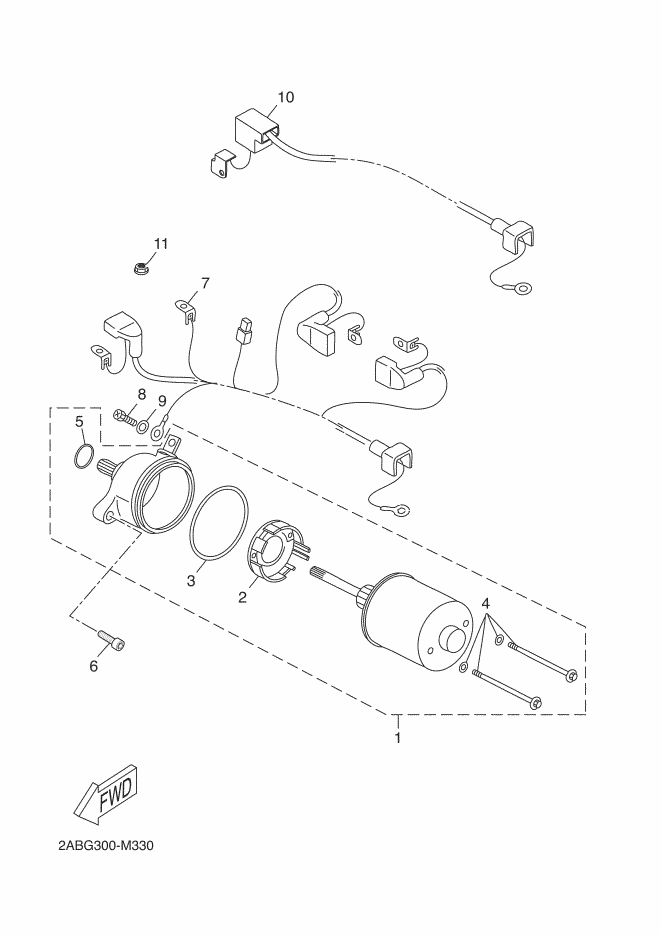 10
11
7
8
9
5
3
2
4
6
1
FWD
2ABG300-M330