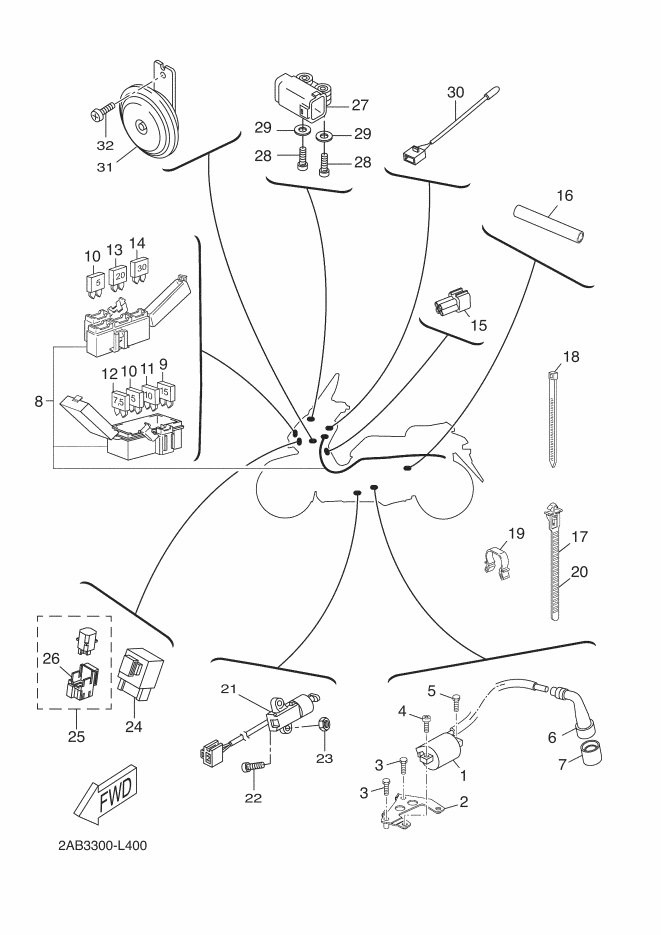 32
31
27
29
29
28
28
30
16
10 13 14
5 20 30
15
18
12 10 11 9
7.5 5 10 15
8
19
17
20
26
25
24
21
23
22
5
4
3
3
1
2
6
7
FWD
2AB3300-L400