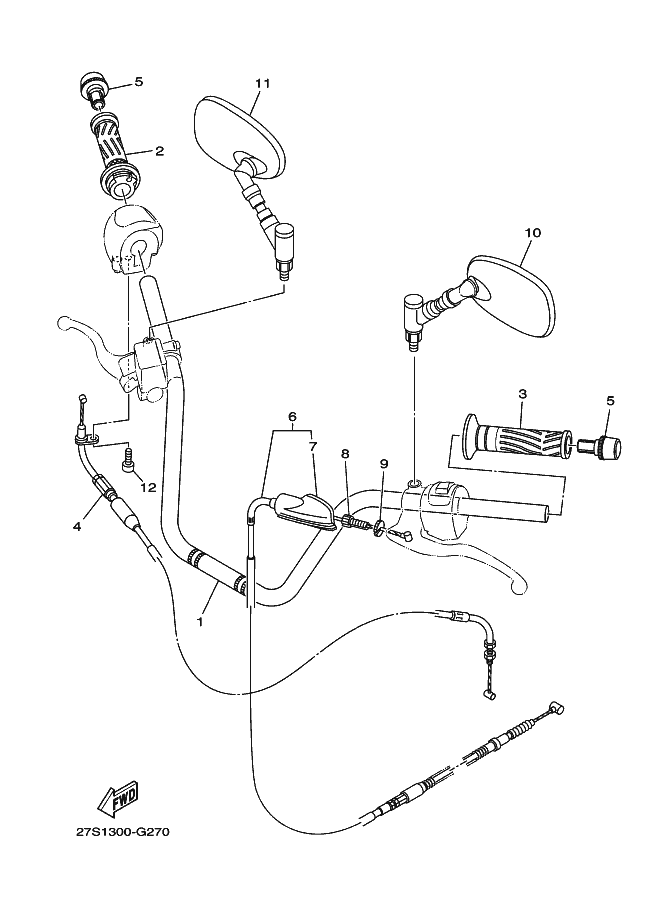 5
11
2
10
3
5
6
7
8
9
12
4
1
FWD
27S1300-G270