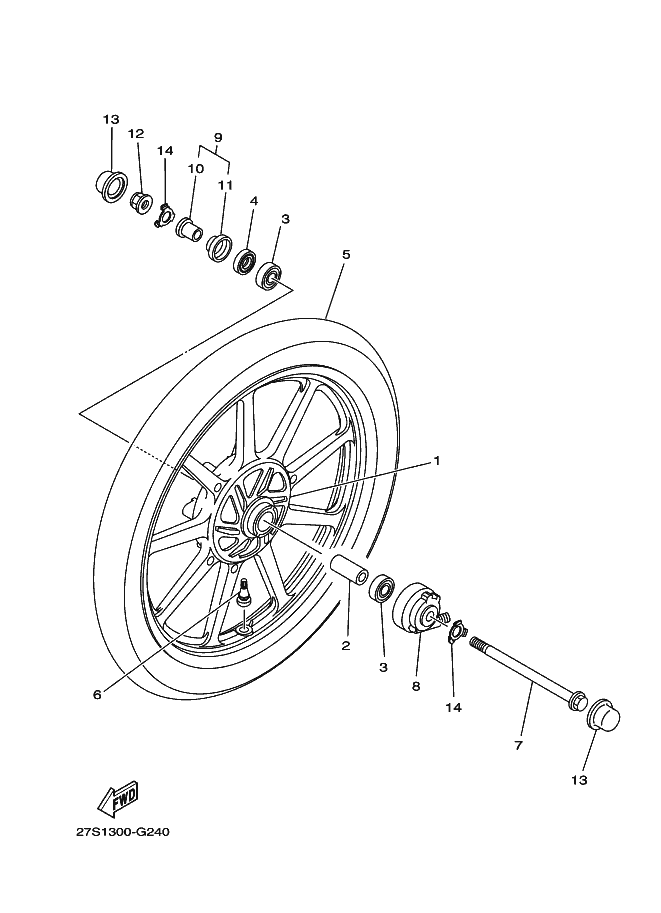 13
12
14
9
10
11
4
3
5
1
2
3
8
14
6
7
13
FWD
27S1300-G240