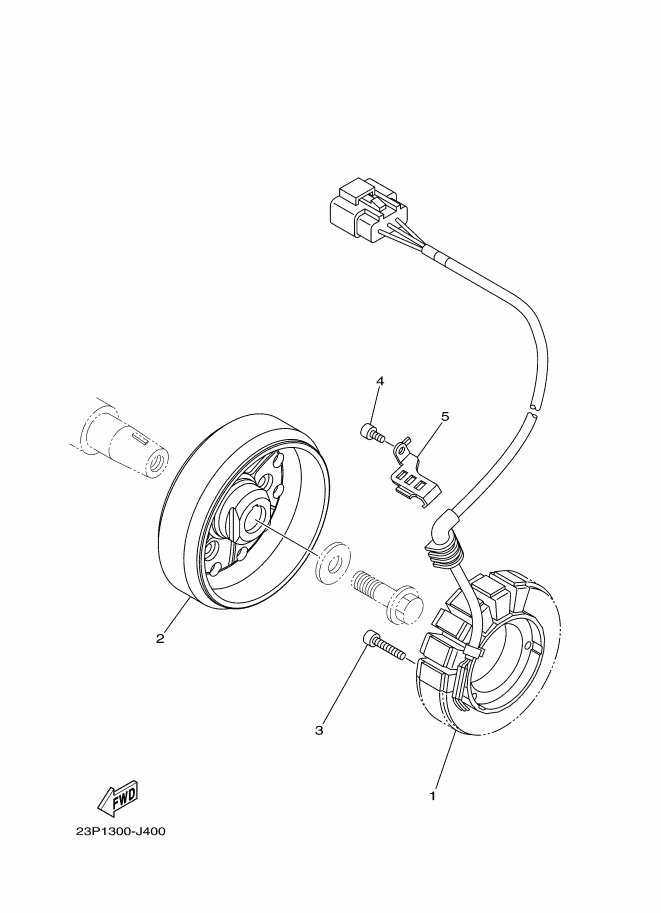 4
5
2
3
1
FWD
23P1300-J400