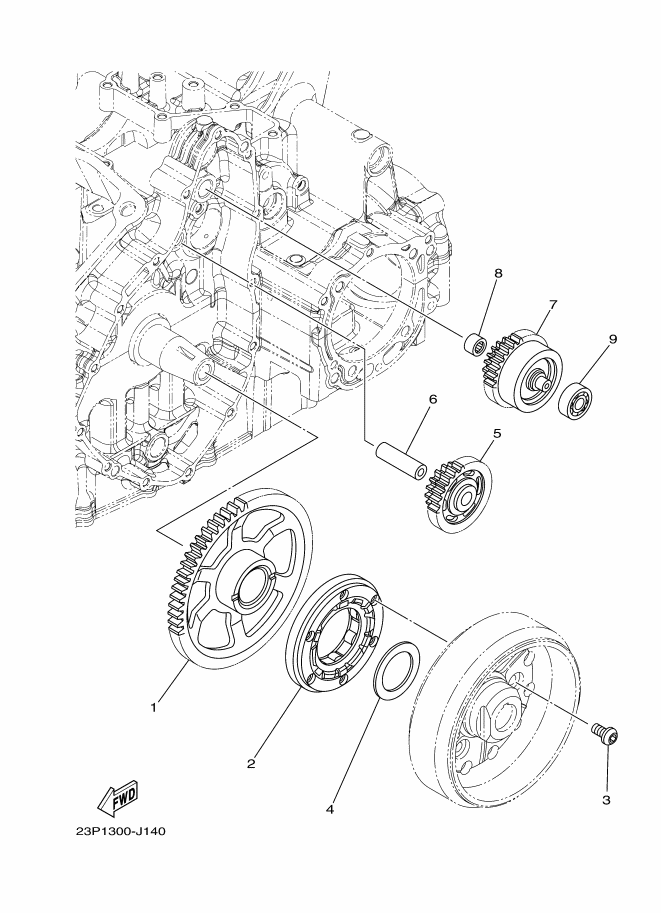 8
7
9
6
5
1
2
4
3
FWD
23P1300-J140