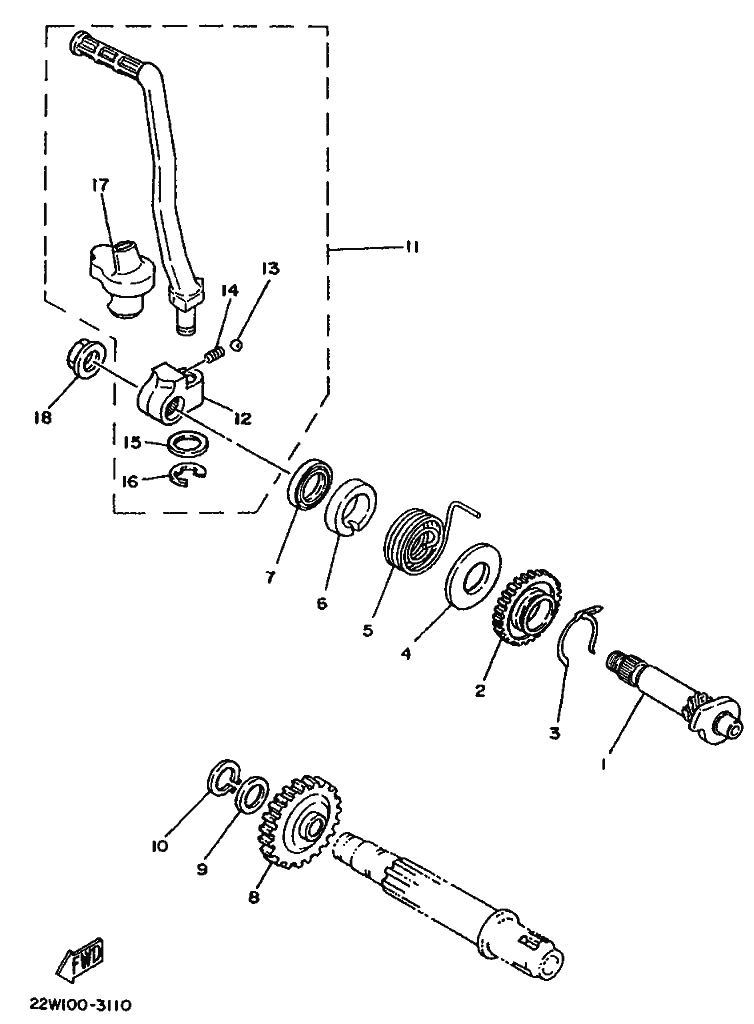 17
11
13
14
18
12
15
16
7
6
5
4
2
3
1
10
9
8
FWD
22W100-3110