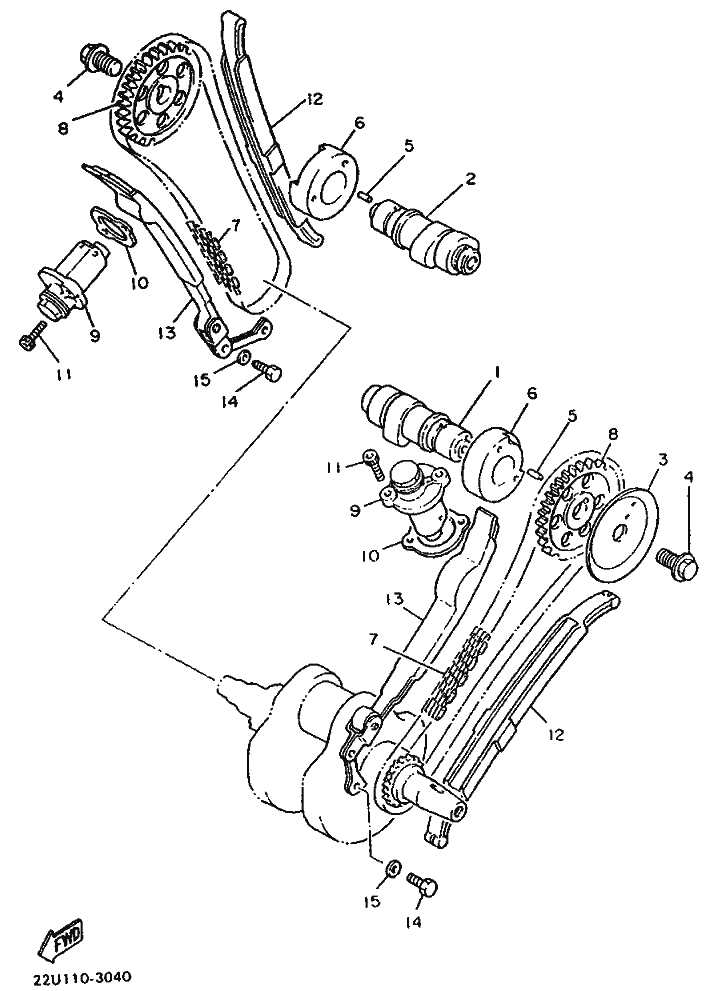 4
8
12
6
5
2
7
10
9
13
11
15
14
1
6
5
8
3
4
11
9
10
13
7
12
15
14
FWD
22U110-3040