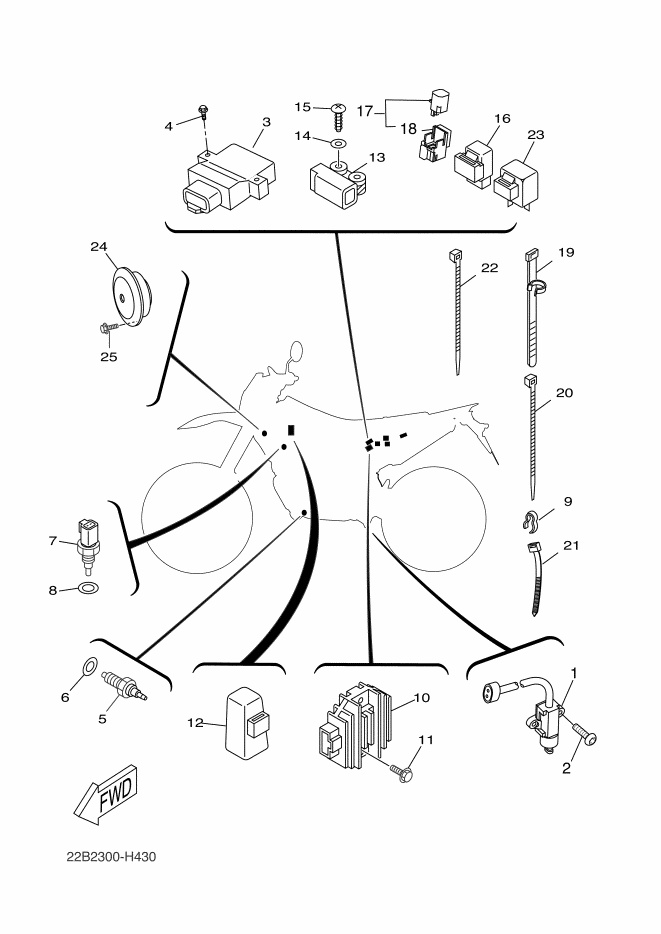 4
3
15
14
13
17
18
16
23
24
25
22
19
20
9
21
7
8
6
5
12
10
11
1
2
FWD
22B2300-H430