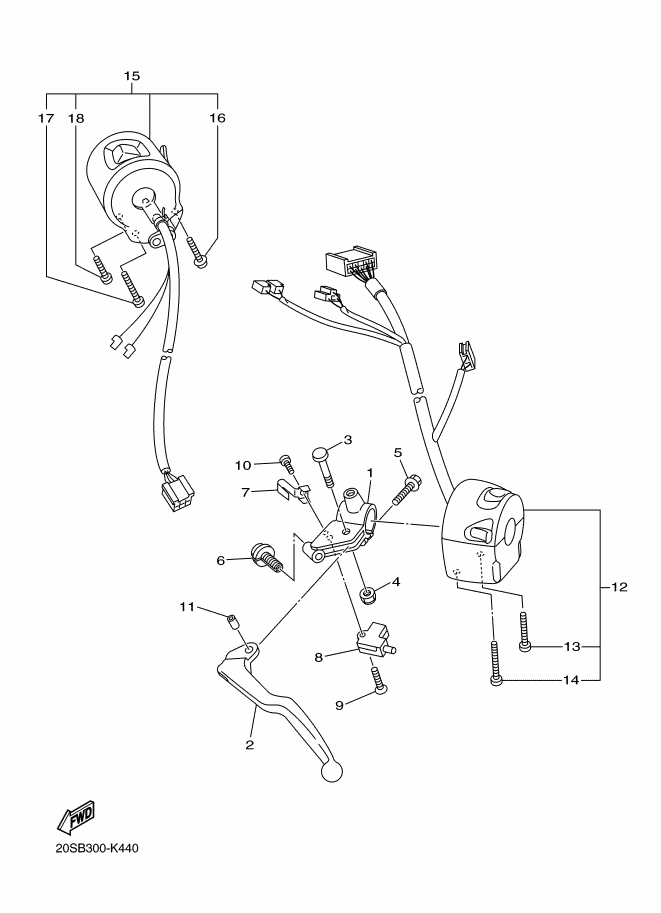 15
17
18
16
3
10
1
5
7
6
4
12
11
8
13
9
14
2
FWD
20SB300-K440