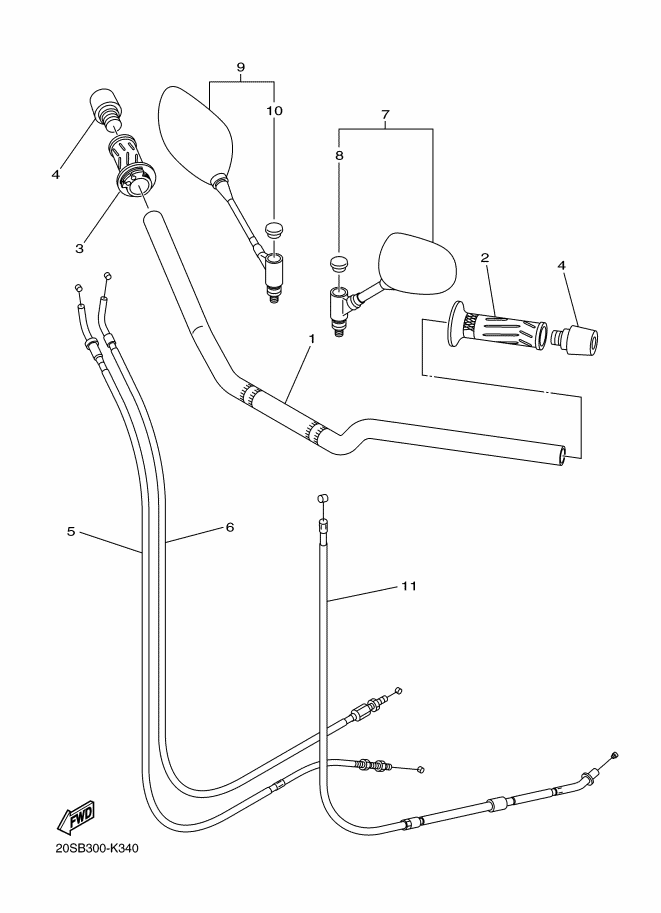 9
10
7
8
4
3
2
4
1
5
6
11
FWD
20SB300-K340