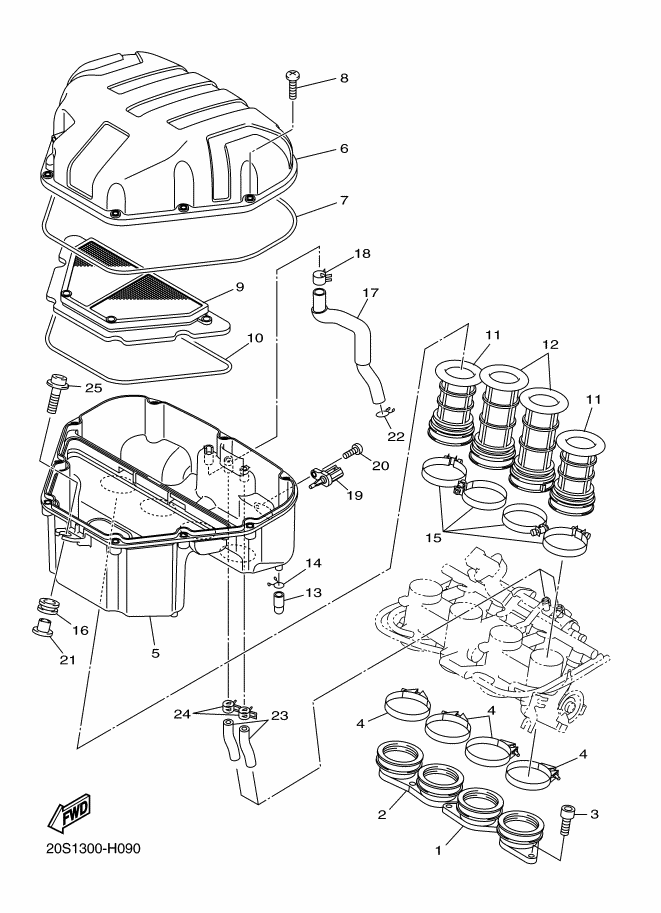 8
6
7
18
17
9
10
11
12
11
25
22
20
19
15
14
13
16
21
5
24
23
4
4
4
2
3
1
FWD
20S1300-H090