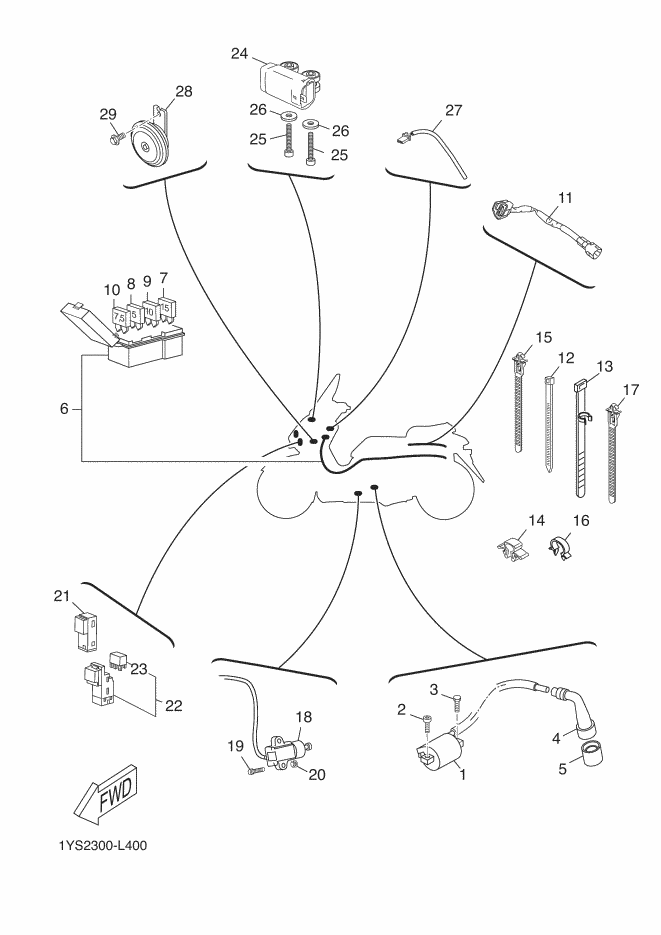 24
28
29
26
26
25
25
27
11
10
8
9
7
7.5
5
10
15
6
15
12
13
17
14
16
21
23
22
18
19
20
3
2
4
5
1
FWD
1YS2300-L400