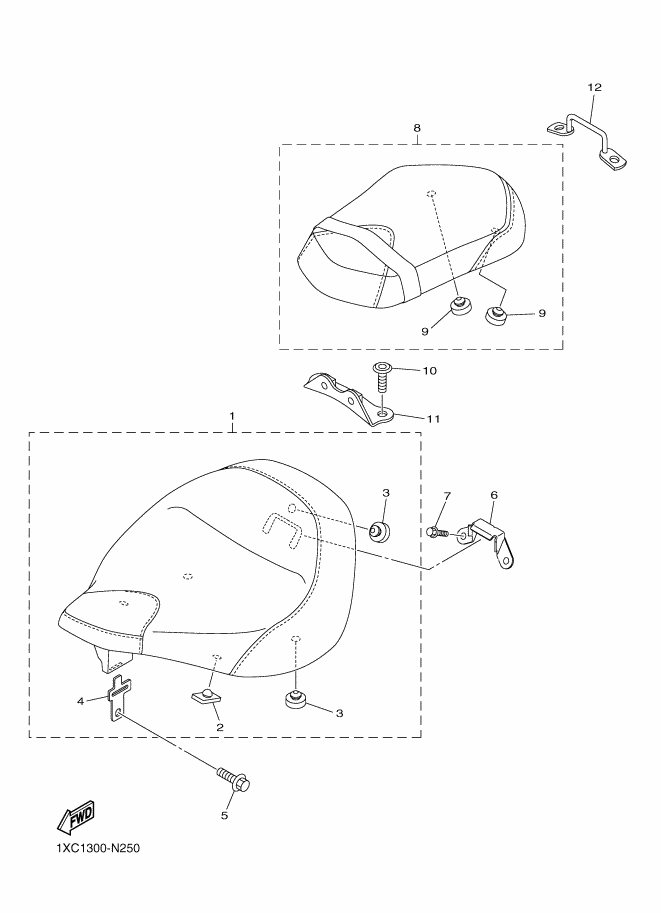 12
8
9
9
10
11
1
3
7
6
4
2
3
5
FWD
1XC1300-N250