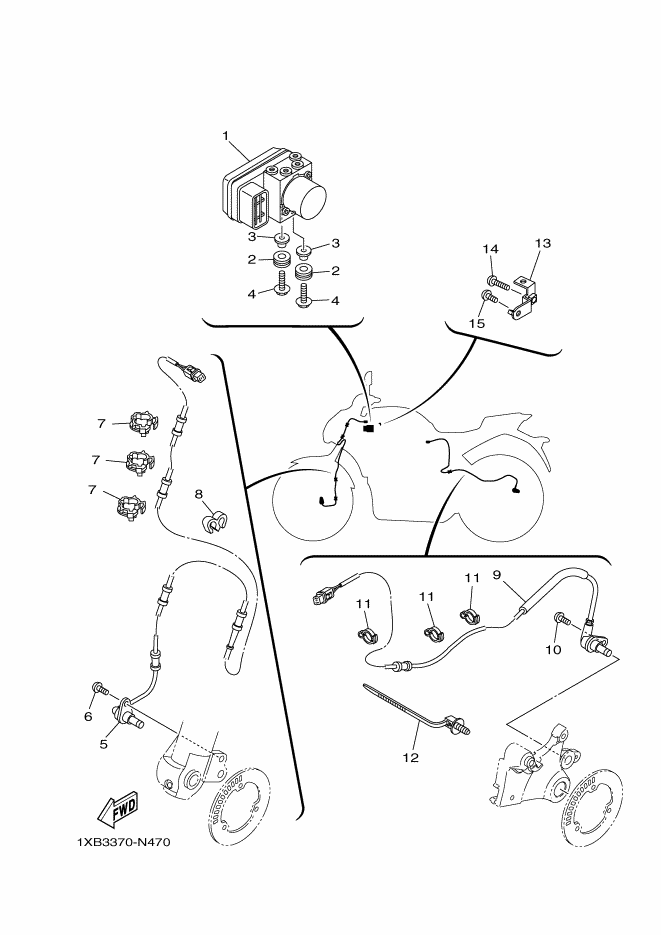 1
3
3
2
2
4
4
14
13
15
7
7
7
8
11
9
11
11
10
6
5
12
FWD
1XB3370-N470