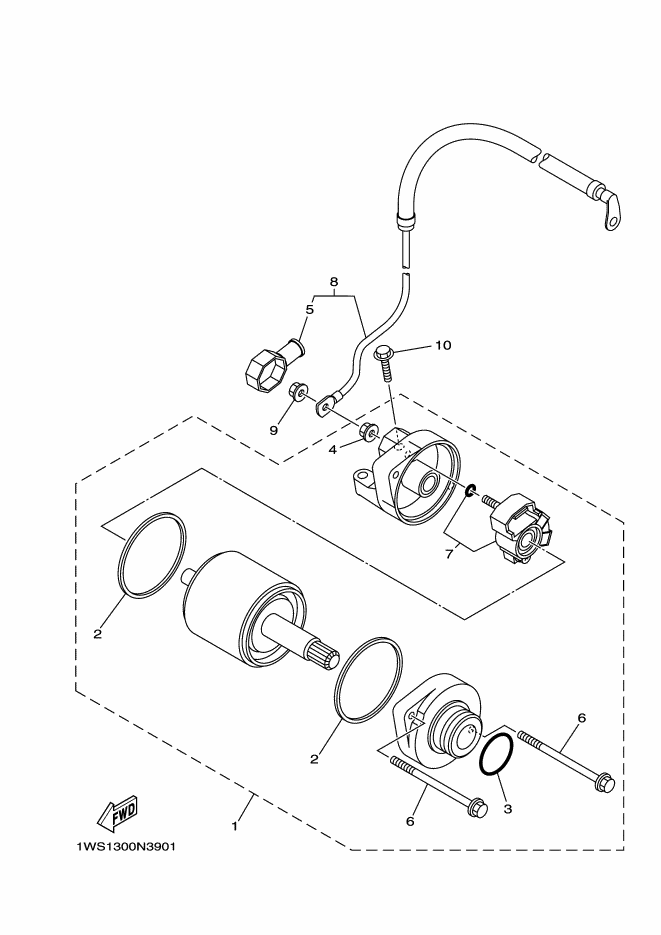 8
5
10
9
4
7
2
2
6
3
6
1
FWD
1WS1300N3901