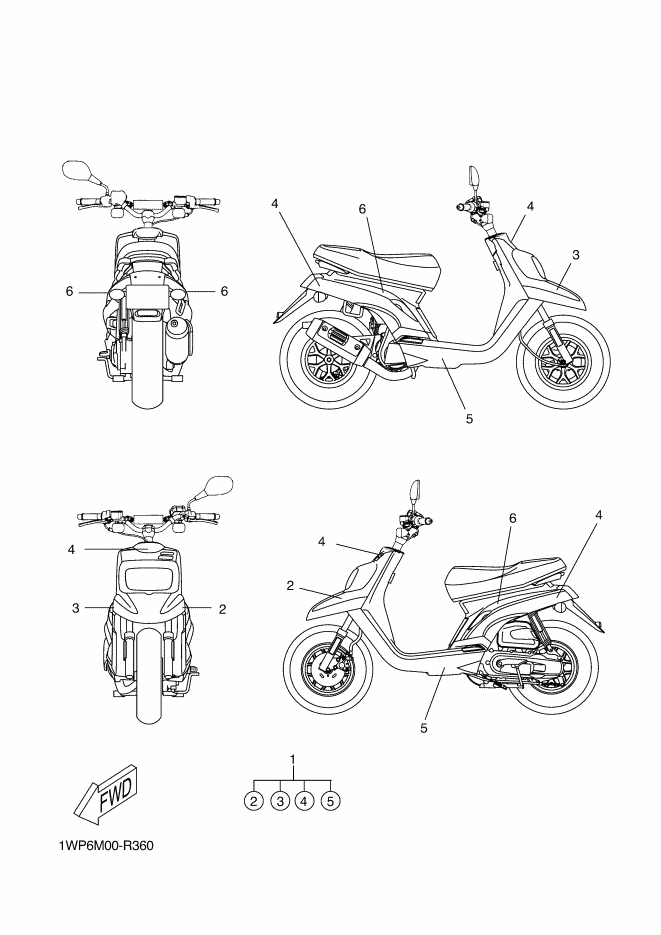 6
6
4
6
4
3
5
4
3
2
4
2
6
4
5
FWD
1
2
3
4
5
1WP6M00-R360