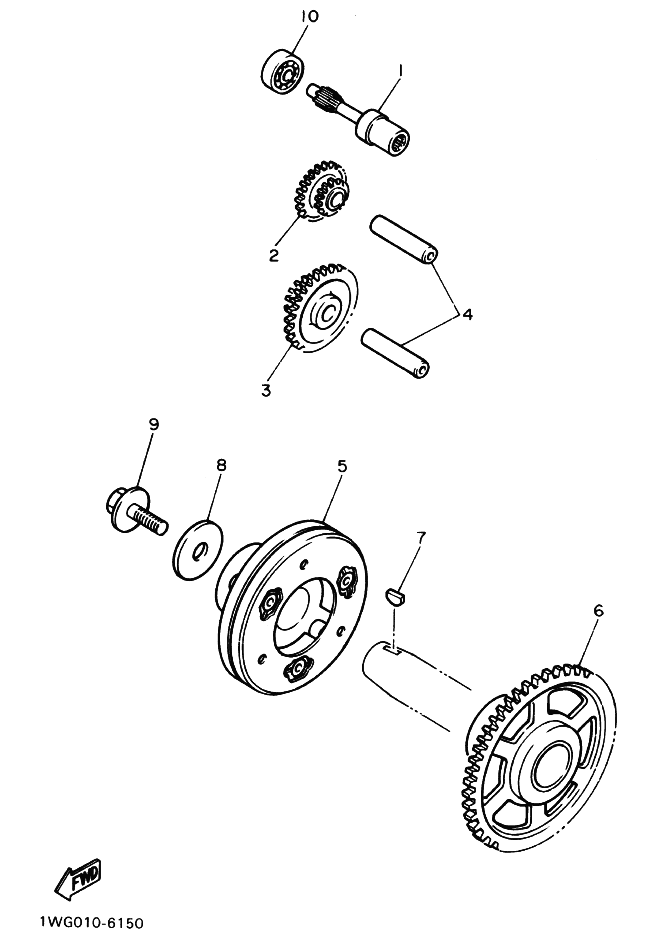 10
1
2
4
3
9
8
5
7
6
FWD
1WG010-6150