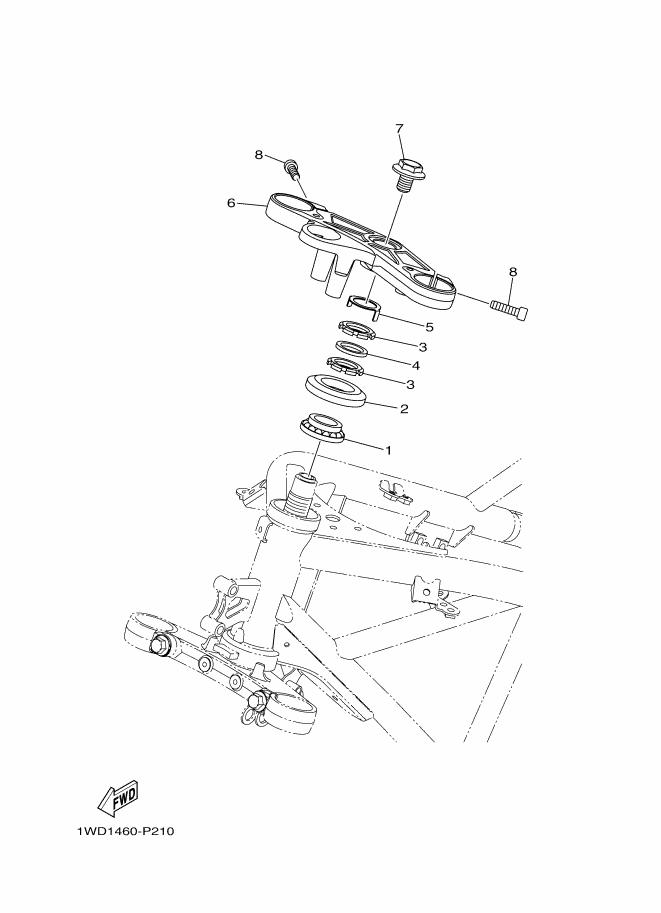 7
8
6
8
5
3
4
3
2
1
FWD
1WD1460-P210