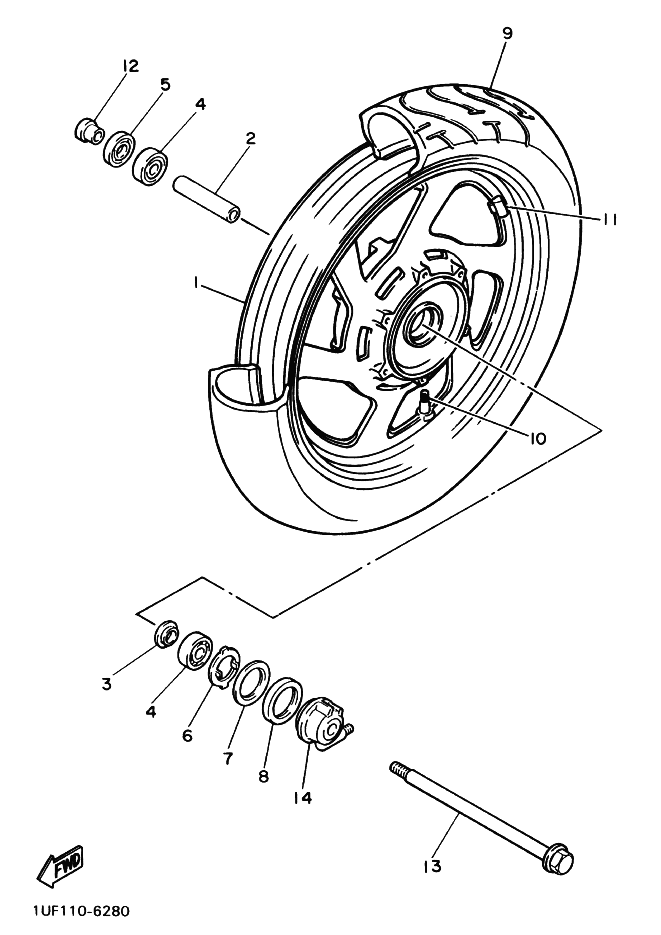 9
12
5
4
2
11
1
10
3
4
6
7
8
14
13
FWD
1UF110-6280