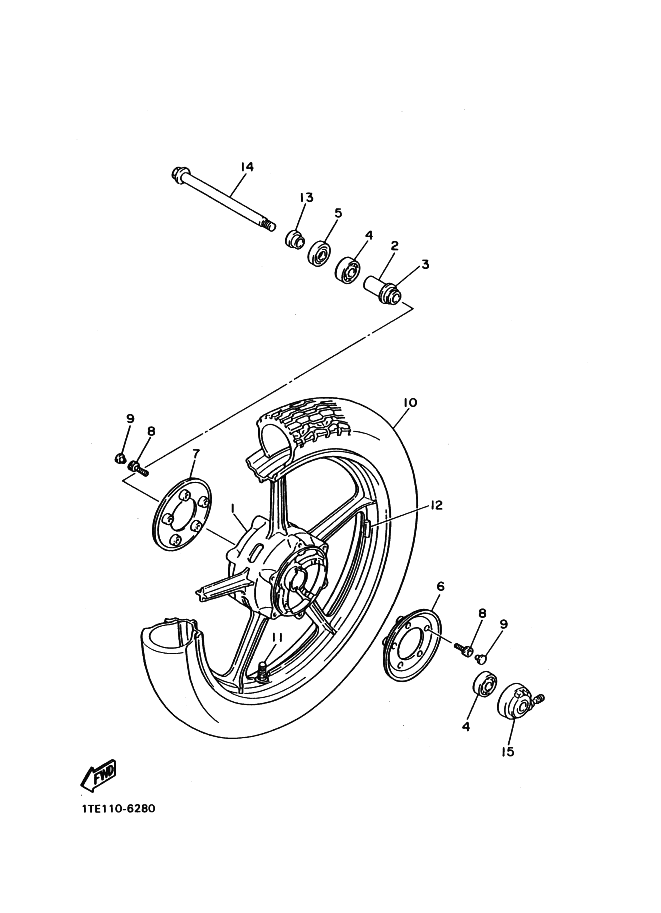 14
13
5
4
2
3
10
9
8
7
1
12
6
8
9
11
4
15
FWD
1TE110-6280