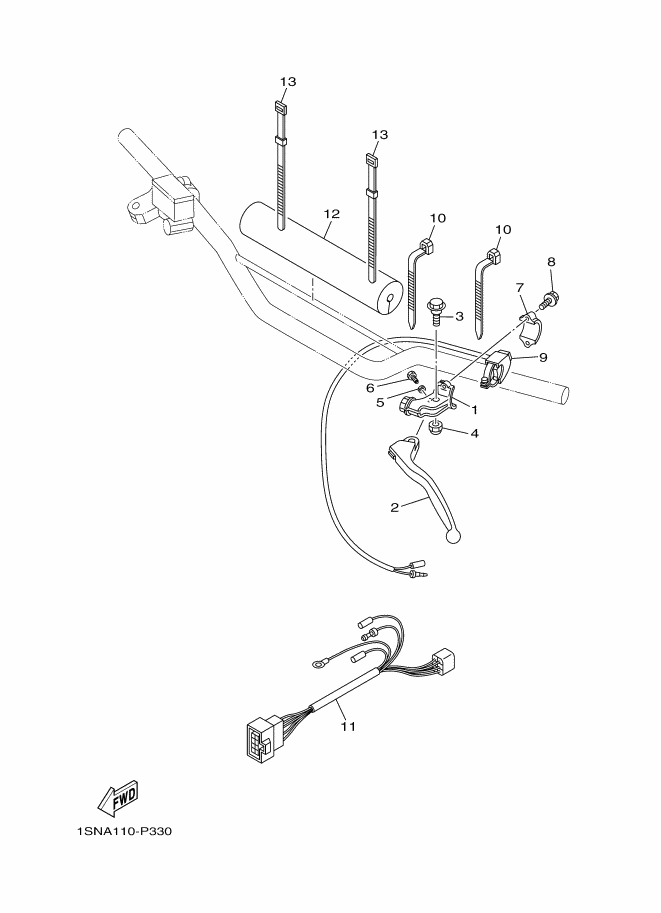 13
13
12
10
10
8
7
3
9
6
5
1
4
2
11
FWD
1SNA110-P330