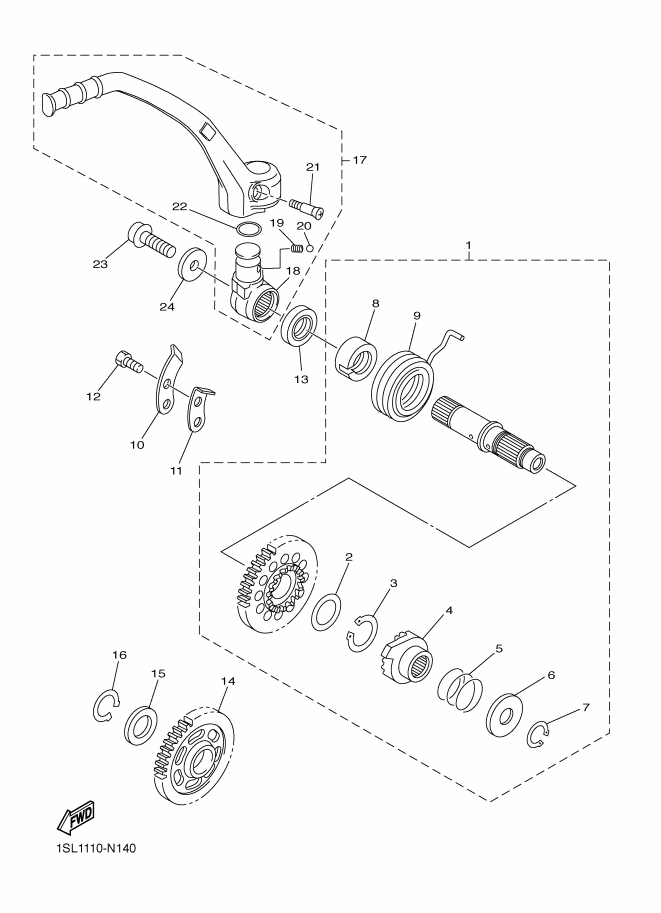 17
21
22
19
20
23
24
18
1
8
9
13
12
10
11
2
3
4
5
6
7
16
15
14
FWD
1SL1110-N140