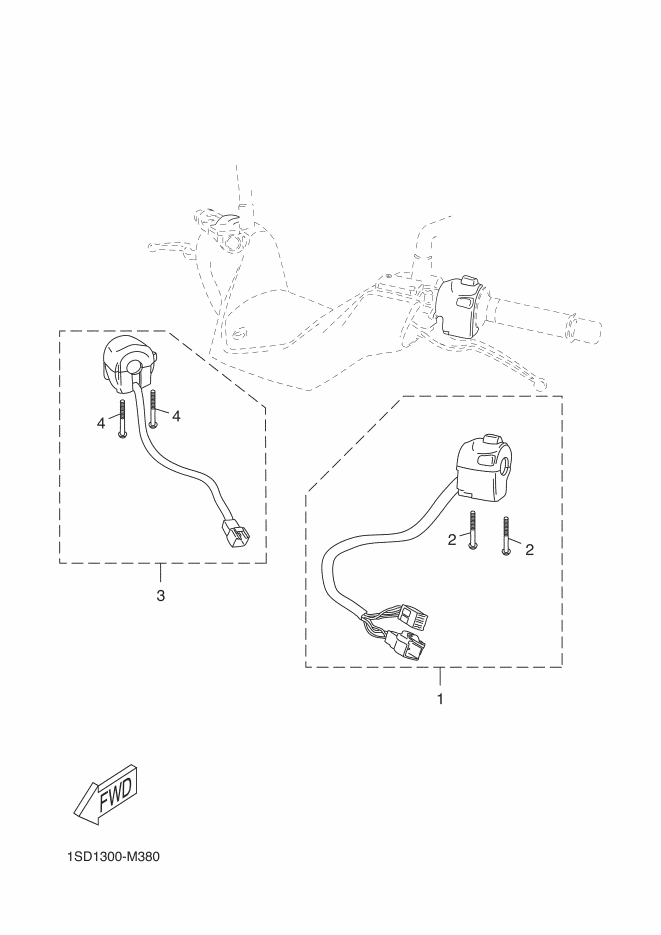 4
4
3
2
2
1
FWD
1SD1300-M380