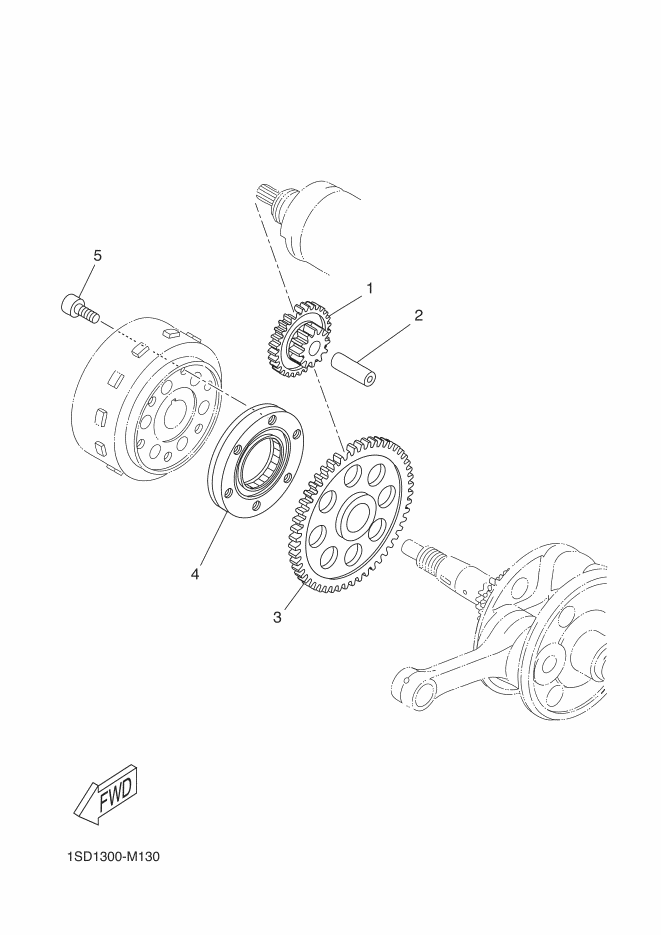 5

1

2

4

3

FWD

1SD1300-M130