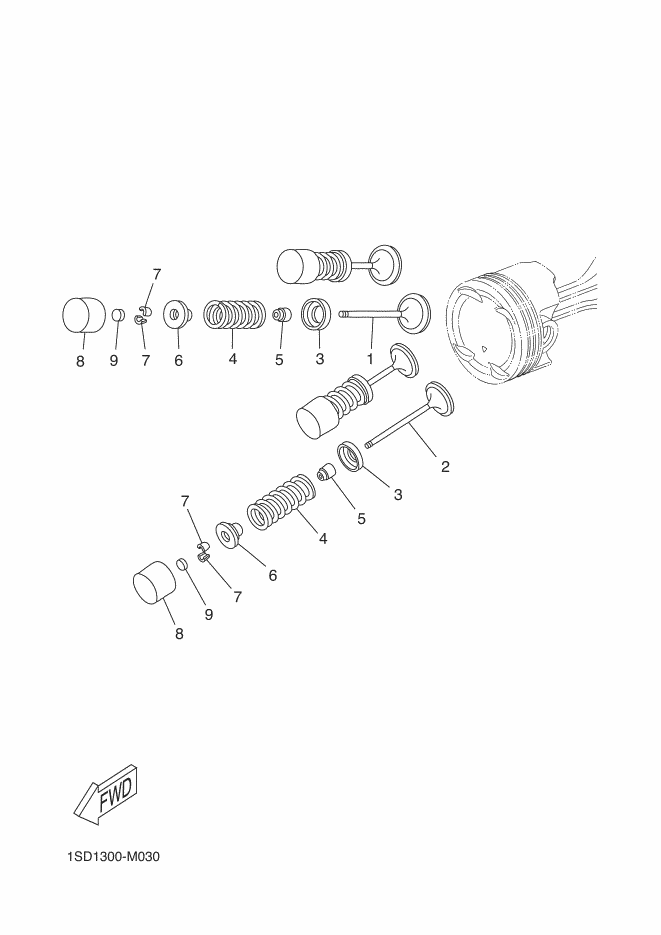 7
8
9
7
6
4
5
3
1
2
3
5
4
7
6
7
9
8
FWD
1SD1300-M030