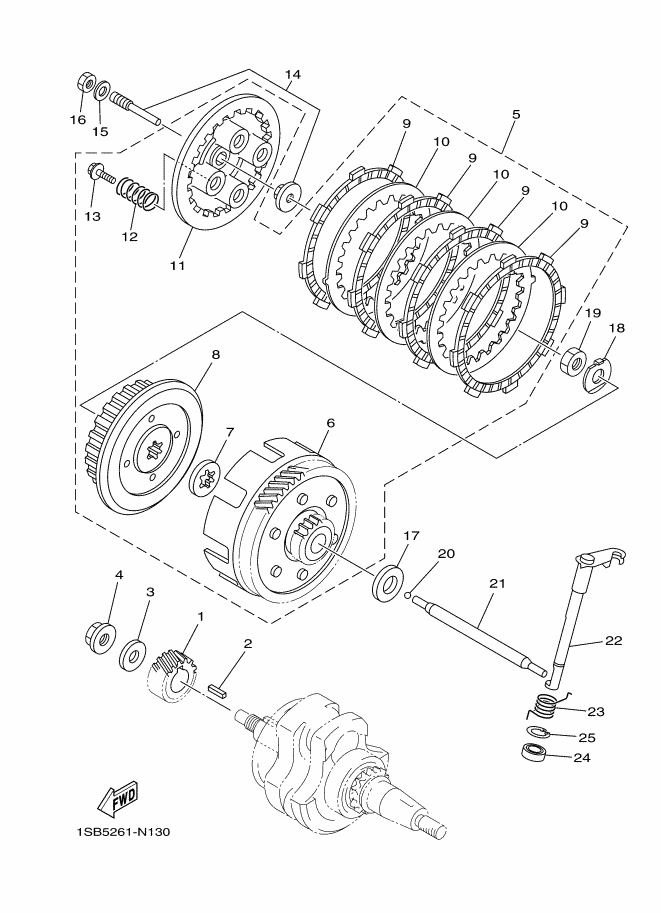 14
16
15
5
9
10
9
10
9
10
9
13
12
11
19
18
8
7
6
17
20
21
22
4
3
1
2
23
25
24
FWD
1SB5261-N130