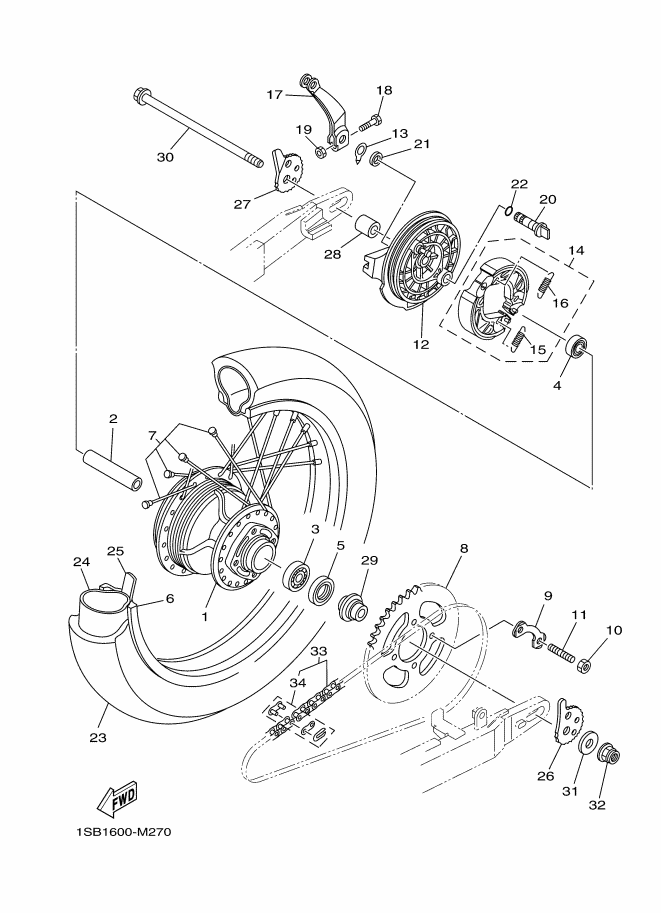 17
18
19
13
21
30
27
22
20
14
28
16
12
15
4
2
7
3
5
29
8
24
25
6
1
9
11
10
33
34
23
26
31
32
FWD
1SB1600-M270