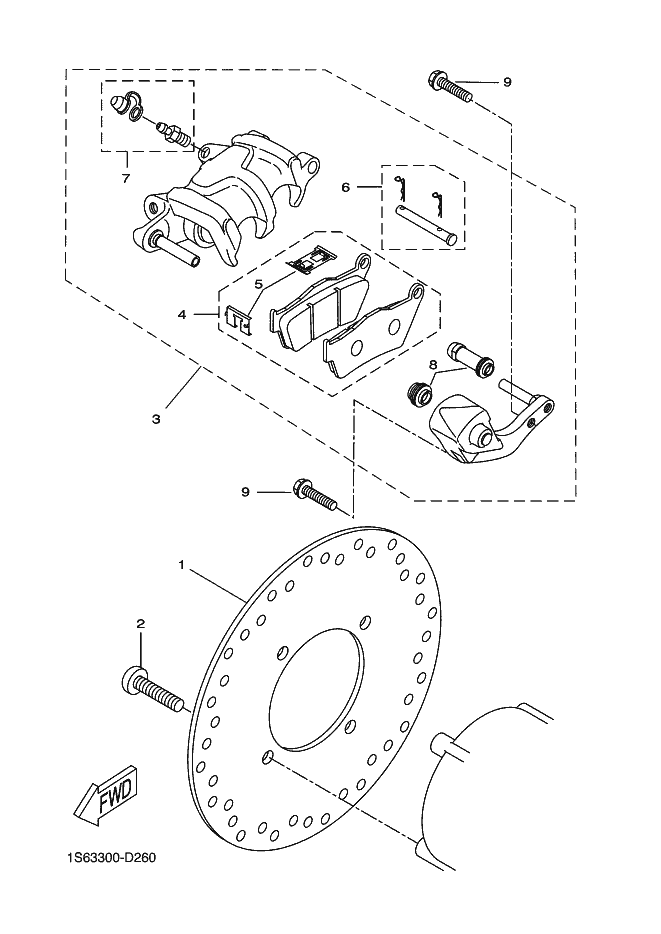 9
7
6
5
4
8
3
9
1
2
FWD
1S63300-D260