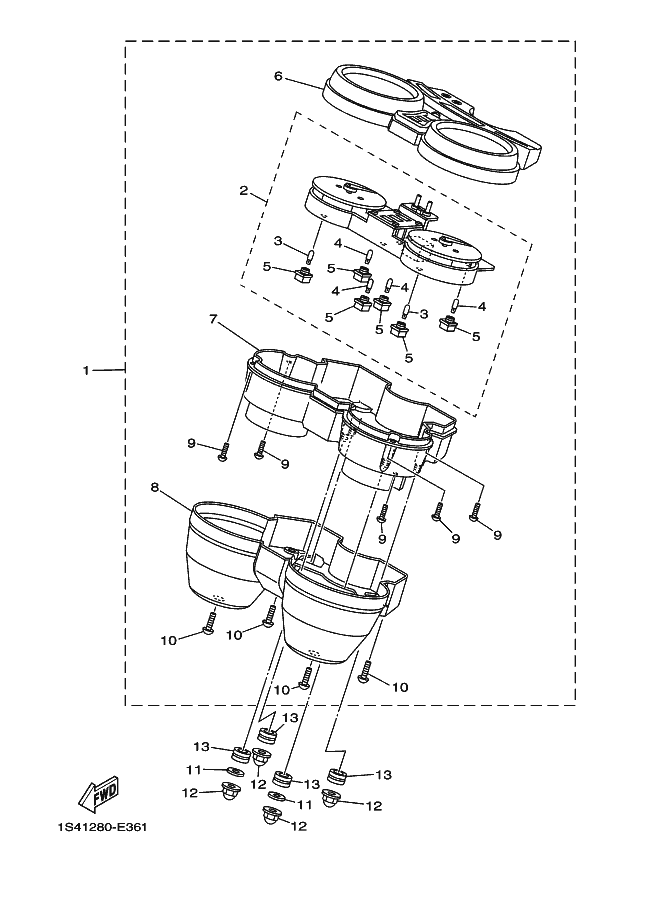 6
2
3
4
5
5
4
4
5
5
3
4
5
5
7
1
9
9
9
9
9
8
10
10
10
10
13
13
11
12
13
13
12
11
12
12
FWD
1S41280-E361