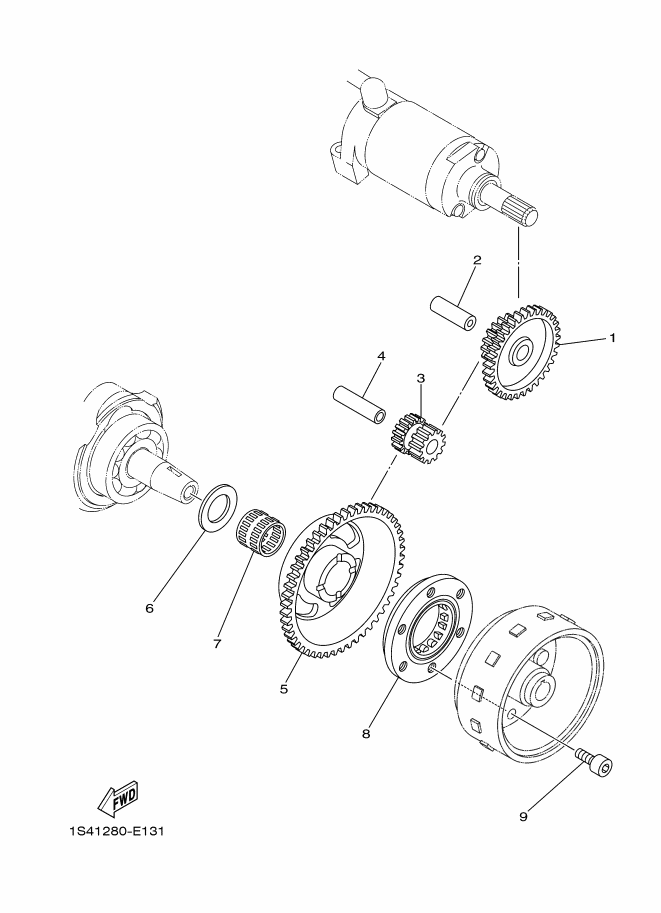 2
1
4
3
6
7
5
8
9
FWD
1S41280-E131