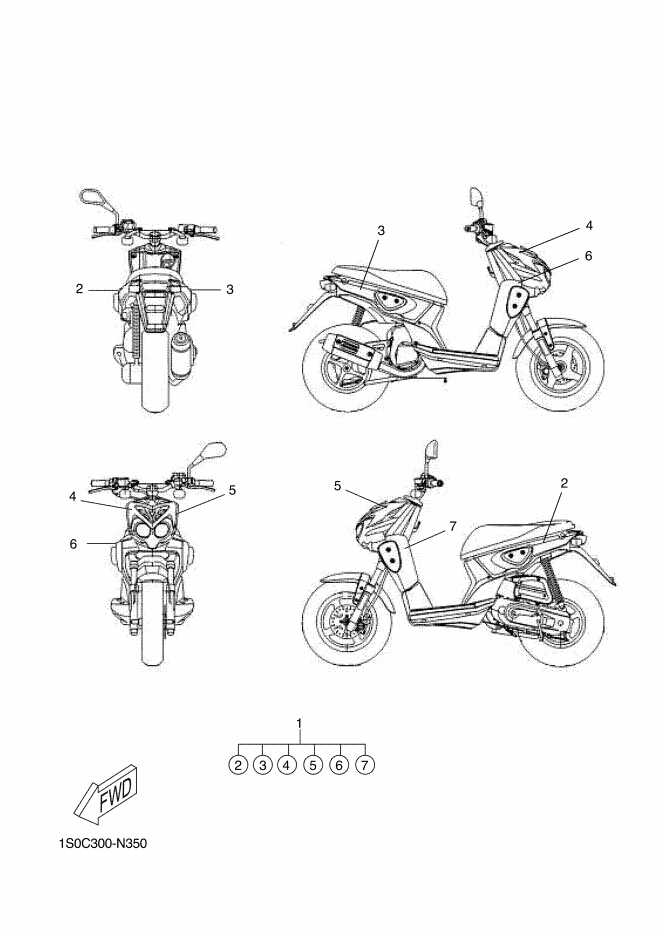 2
3
3
4
6
4
5
6
5
7
2
1
2 3 4 5 6 7
FWD
1S0C300-N350