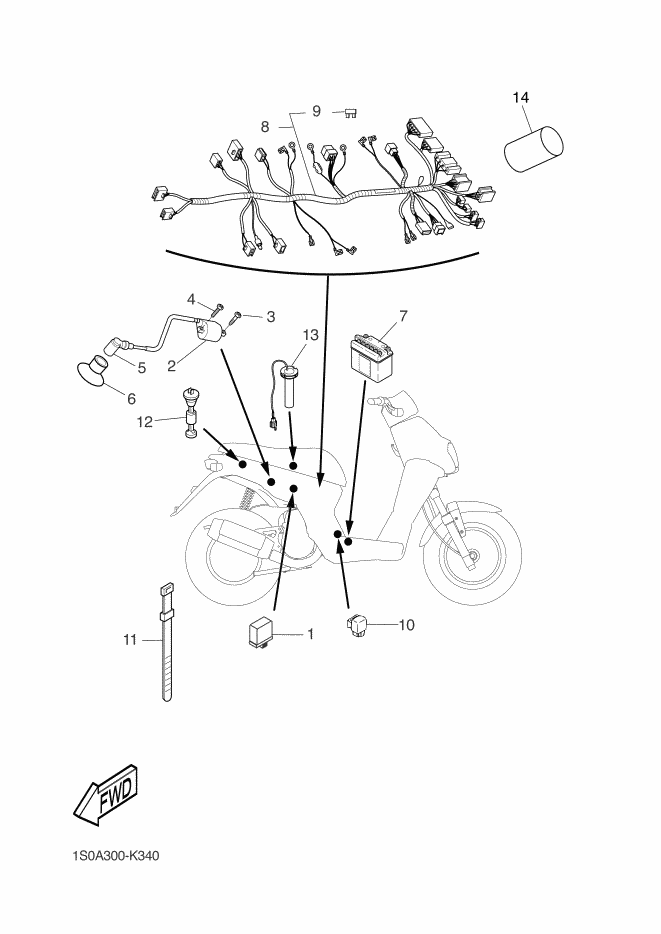 14
9
8
4
3
13
7
5
2
6
12
11
1
10
FWD
1S0A300-K340