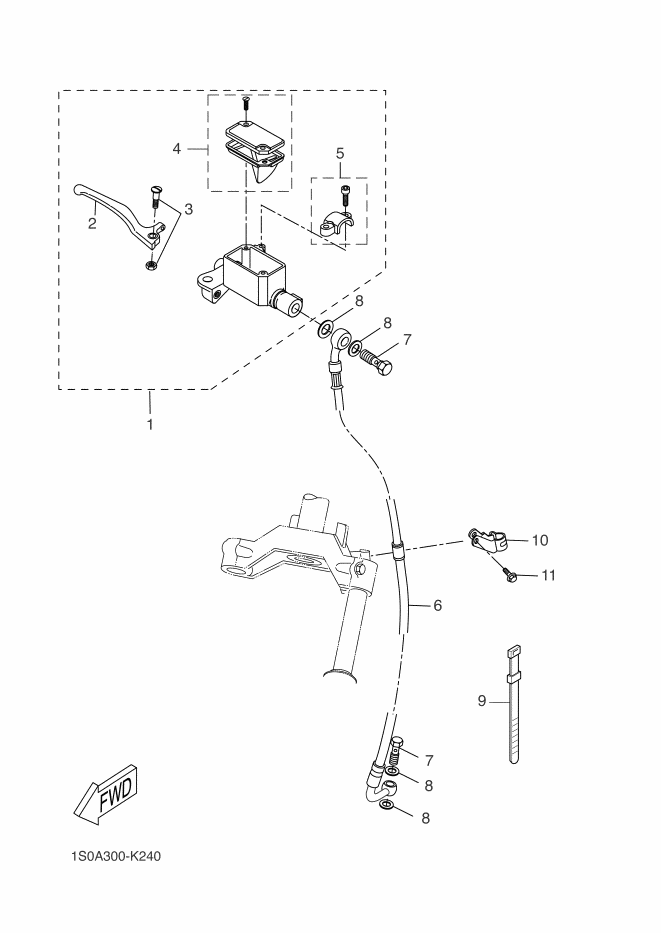 4
5
2
3
8
8
7
1
10
11
6
9
7
8
8
FWD
1S0A300-K240