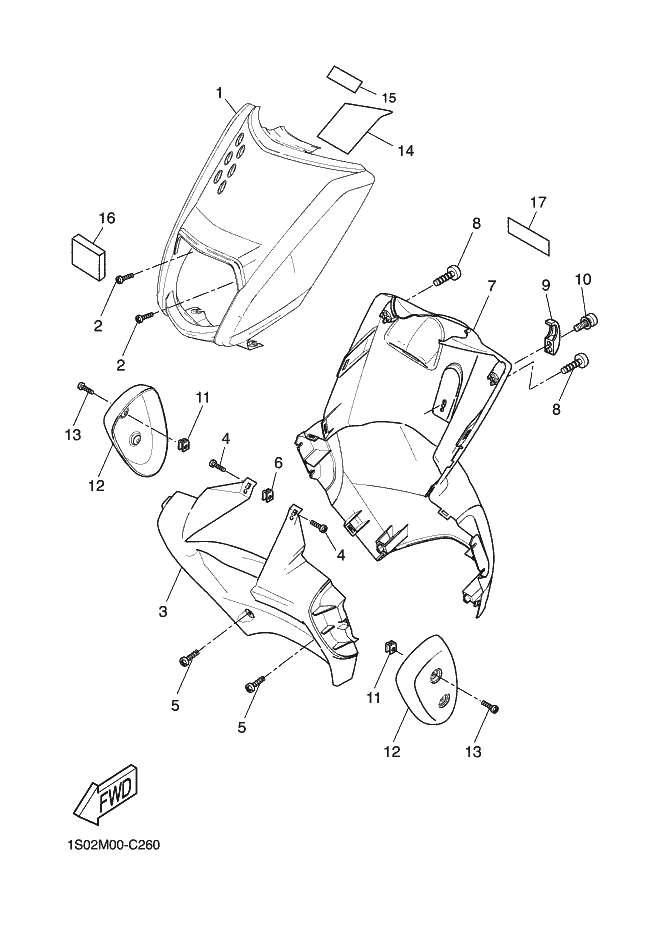 1
15
14
16
17
8
7
9
10
2
2
8
13
11
12
4
6
4
3
5
5
11
12
13
FWD
1S02M00-C260