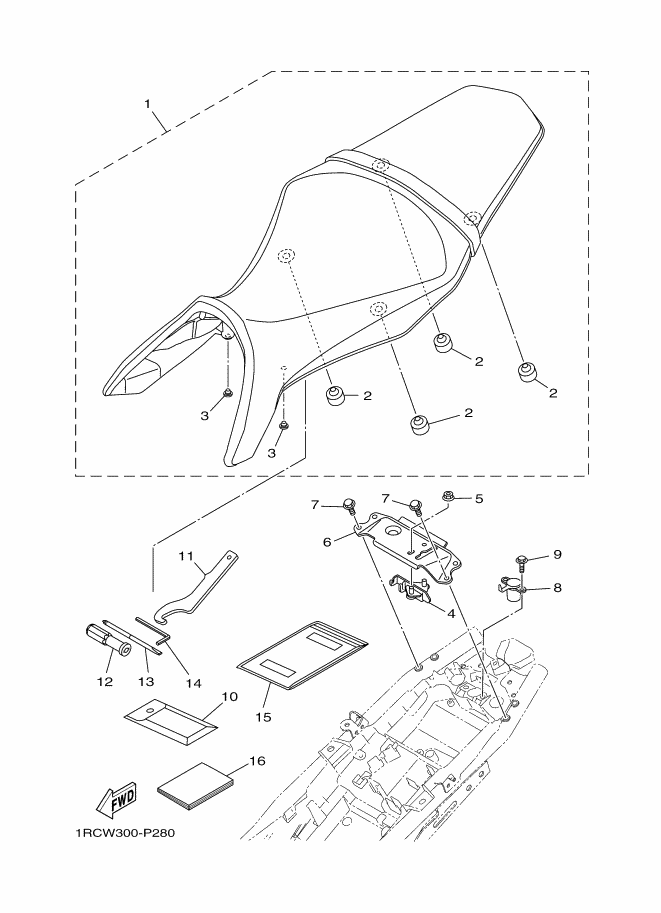 1
2
2
2
2
3
3
7
7
5
6
9
8
4
11
12
13
14
15
10
16
FWD
1RCW300-P280