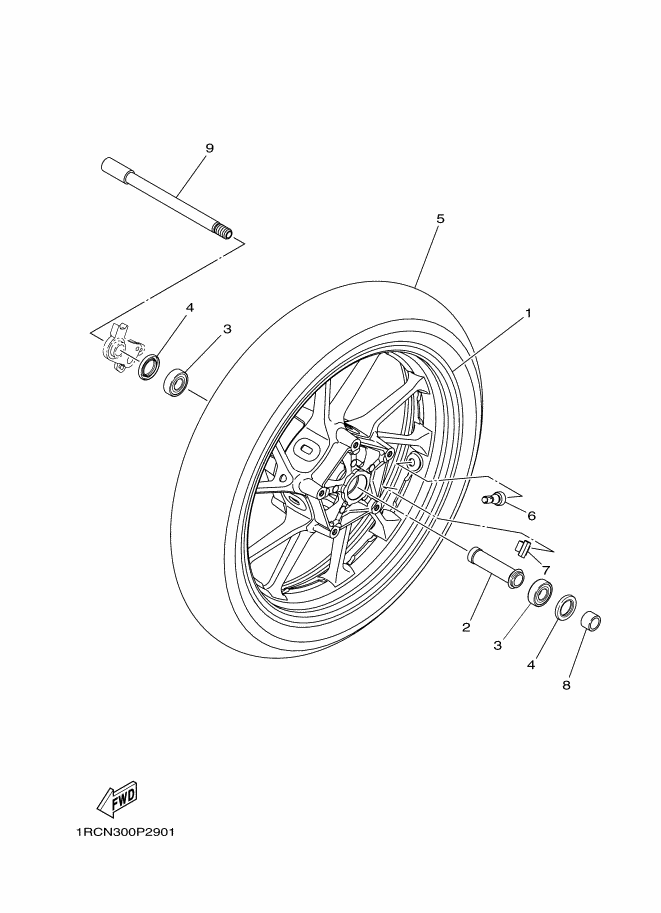 9

5

4

3

1

6

7

2

3

4

8

FWD

1RCN300P2901