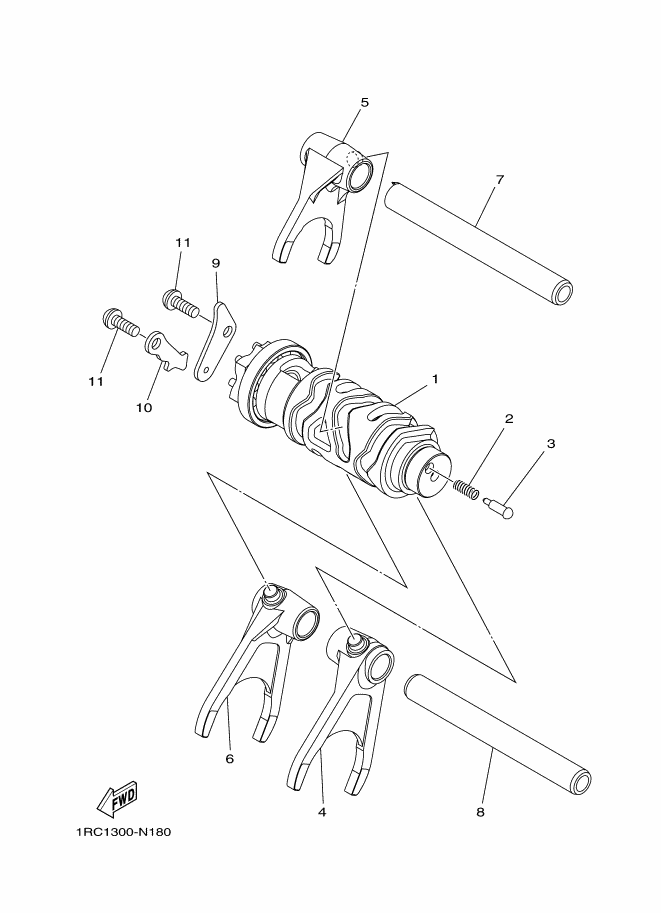 5
7
11
9
11
10
1
2
3
6
4
8
FWD
1RC1300-N180