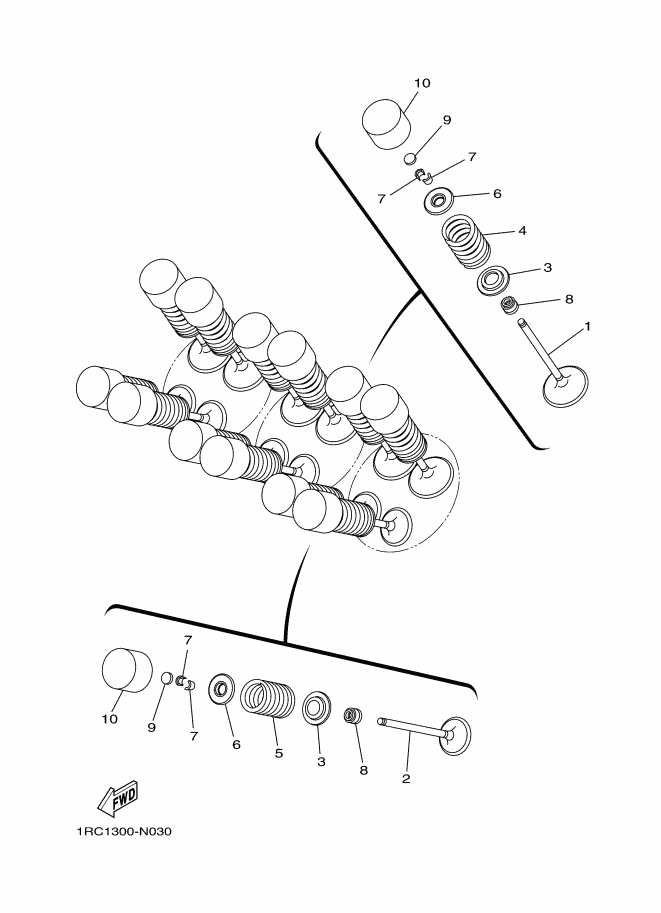 10
9
7
7
6
4
3
8
1

7
10
9
7
6
5
3
8
2

FWD

1RC1300-N030