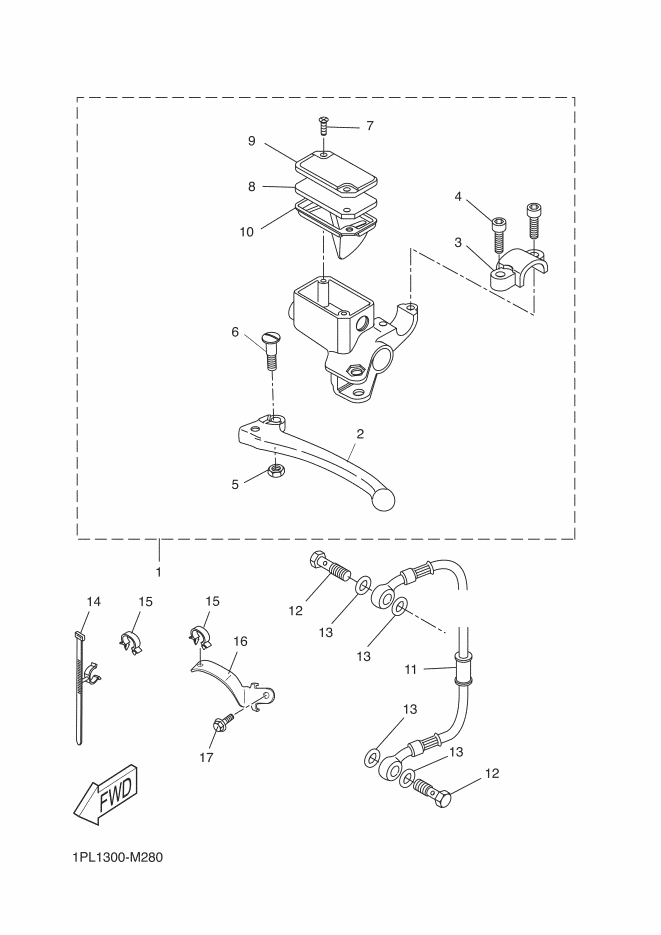 7
9
8
10
4
3
6
2
5
1
14
15
15
16
17
12
13
13
11
13
13
12
FWD
1PL1300-M280