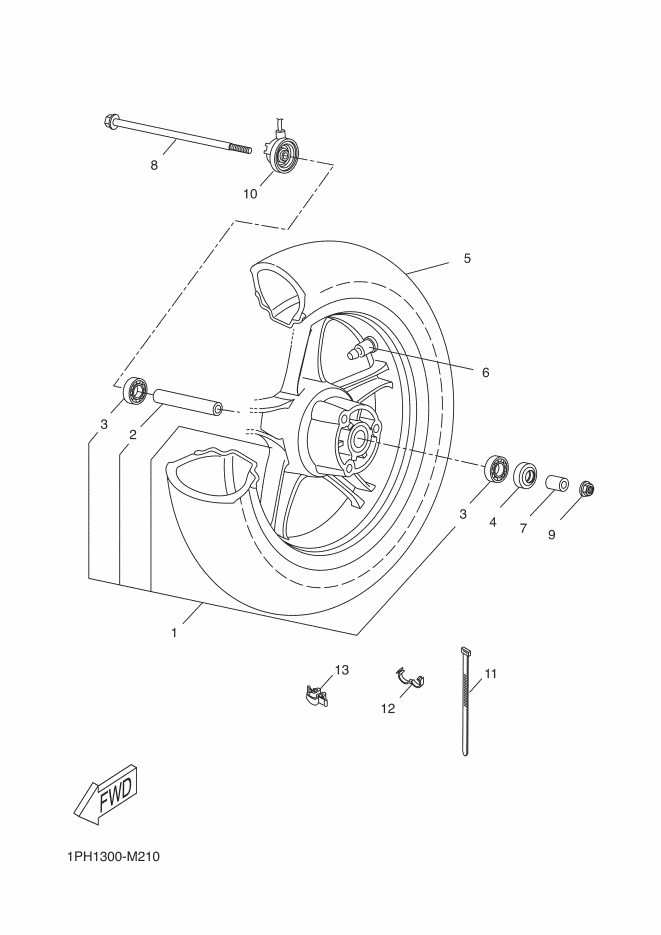 8

10

5

6

3

2

3

4

7

9

1

13

12

11

FWD

1PH1300-M210