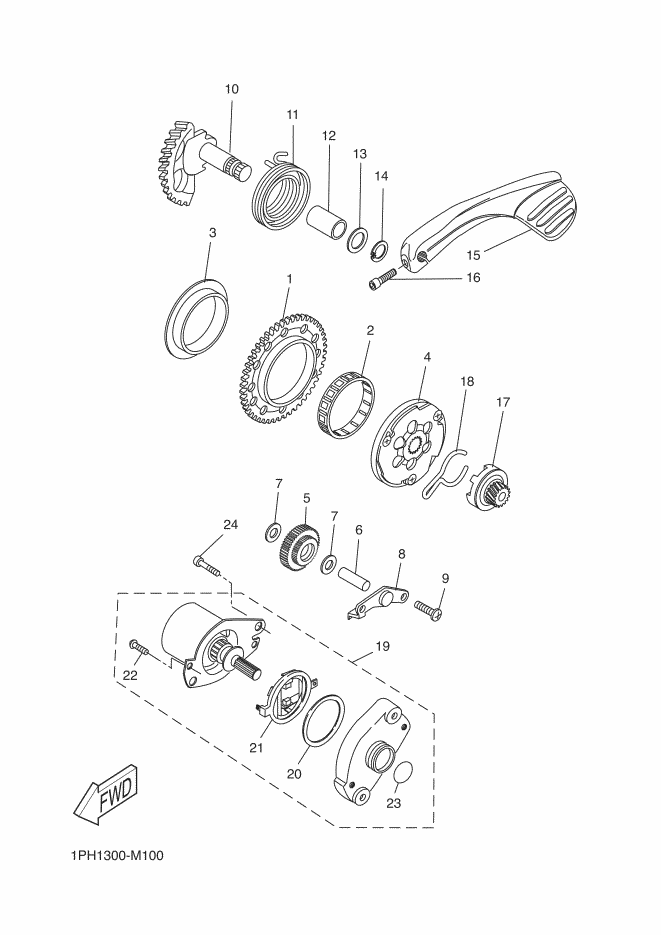 10
11
12
13
14
15
16
3
1
2
4
18
17
7
5
7
6
8
9
24
19
22
21
20
23
FWD
1PH1300-M100